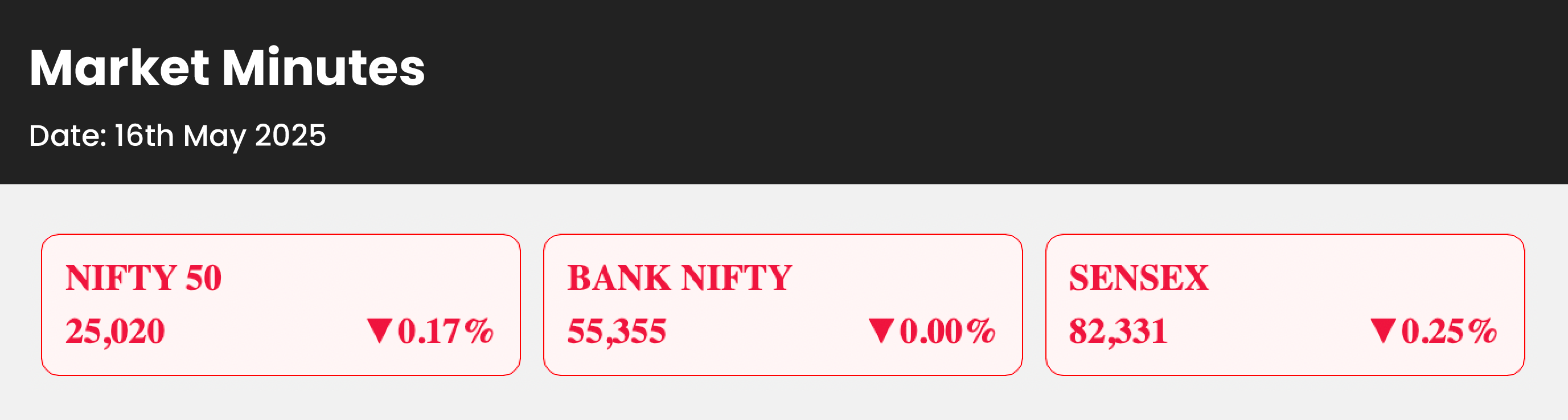 Market Minutes

Date: 16th May 2025

NIFTY 50
25,020 ▼0.17%

BANK NIFTY
55,355 ▼0.00%

SENSEX
82,331 ▼0.25%